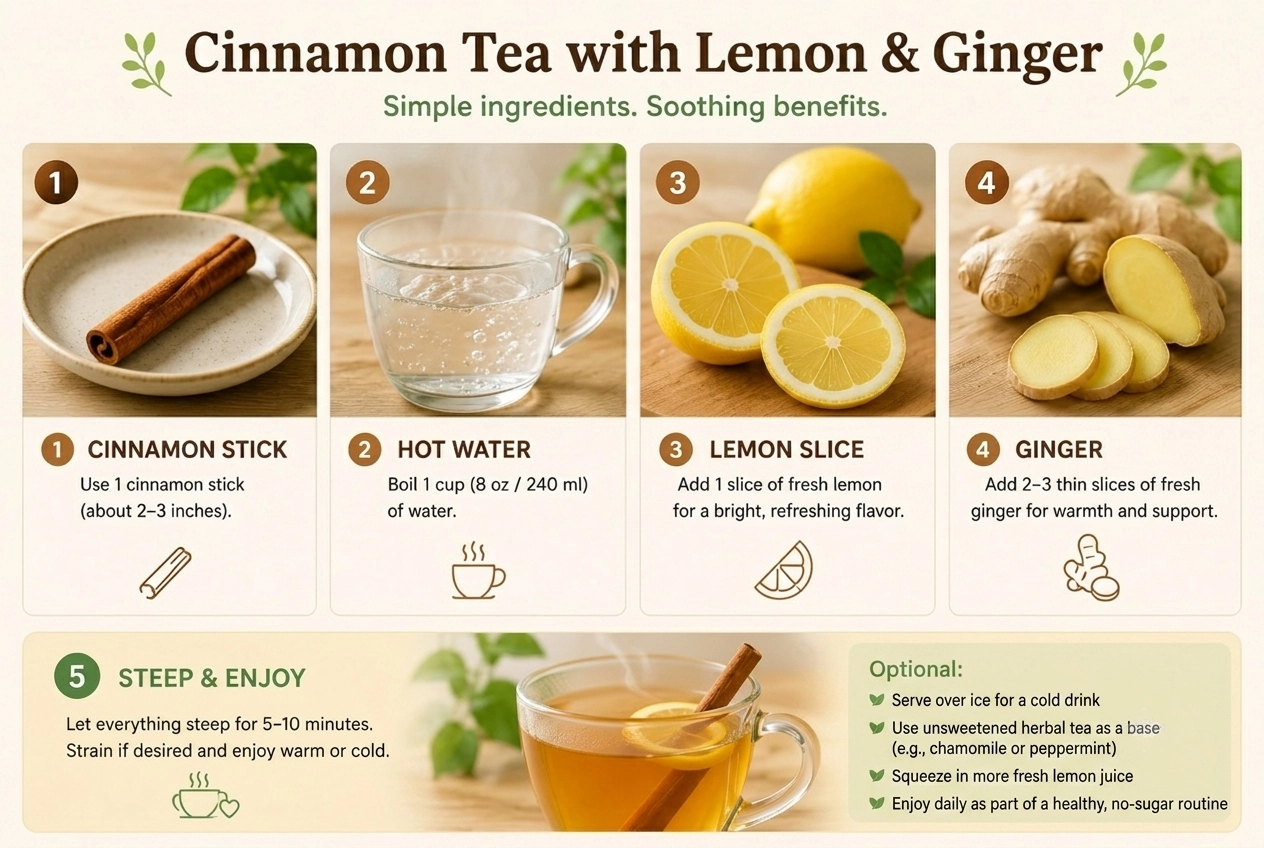 Cinnamon Tea with Lemon & Ginger

Simple ingredients. Soothing benefits.

1

2

3

4

1 CINNAMON STICK

Use 1 cinnamon stick (about 2–3 inches).

2 HOT WATER

Boil 1 cup (8 oz / 240 ml) of water.

3 LEMON SLICE

Add 1 slice of fresh lemon for a bright, refreshing flavor.

4 GINGER

Add 2–3 thin slices of fresh ginger for warmth and support.

5 STEEP & ENJOY

Let everything steep for 5–10 minutes. Strain if desired and enjoy warm or cold.

Optional:

Serve over ice for a cold drink

Use unsweetened herbal tea as a base (e.g., chamomile or peppermint)

Squeeze in more fresh lemon juice

Enjoy daily as part of a healthy, no-sugar routine